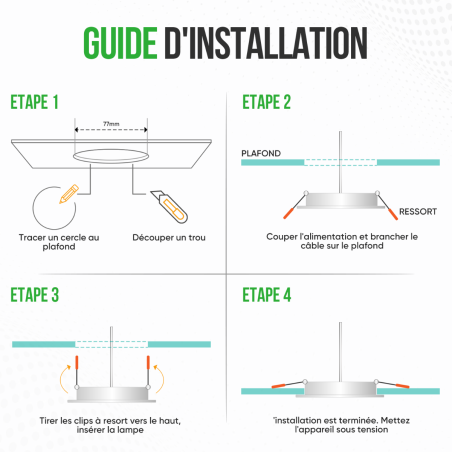 GUIDE D'INSTALLATION

ETAPE 1

77mm

Tracer un cercle au plafond

Découper un trou

ETAPE 2

PLAFOND

RESSORT

Couper l'alimentation et brancher le câble sur le plafond

ETAPE 3

Tirer les clips à resort vers le haut, insérer la lampe

ETAPE 4

'installation est terminée. Mettez l'appareil sous tension