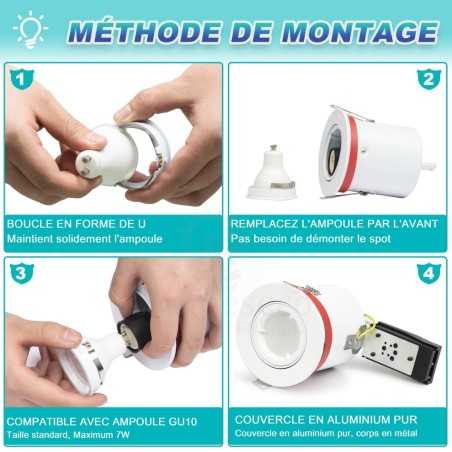 MÉTHODE DE MONTAGE

1

BOUCLE EN FORME DE U
Maintient solidement l'ampoule

2

REMPLACEZ L'AMPOULE PAR L'AVANT
Pas besoin de démonter le spot

3

COMPATIBLE AVEC AMPOULE GU10
Taille standard, Maximum 7W

4

COUVERCLE EN ALUMINIUM PUR
Couvercle en aluminium pur, corps en métal